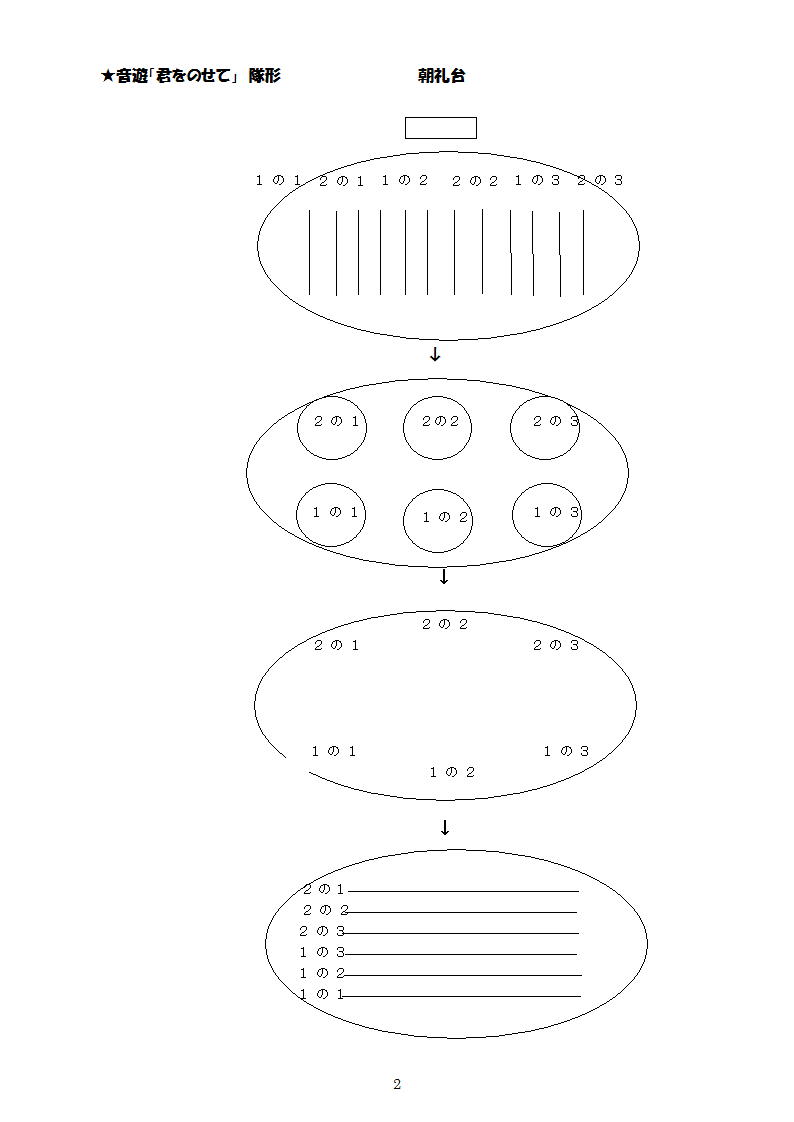 ★音遊「君をのせて」 隊形

朝礼台

１の１ ２の１ １の２ ２の２ １の３ ２の３

↓

２の１ ２の２ ２の３

１の１ １の２ １の３

↓

２の２
２の１ ２の３

１の１ １の３
１の２

↓

２の１
２の２
２の３
１の３
１の２
１の１

2